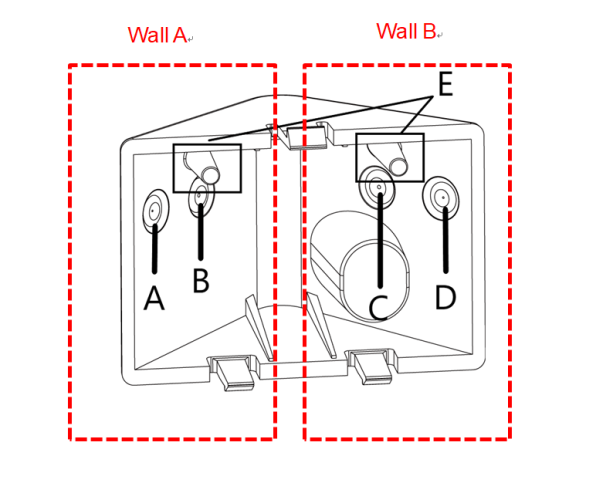 Wall A

Wall B

E

A

B

C

D